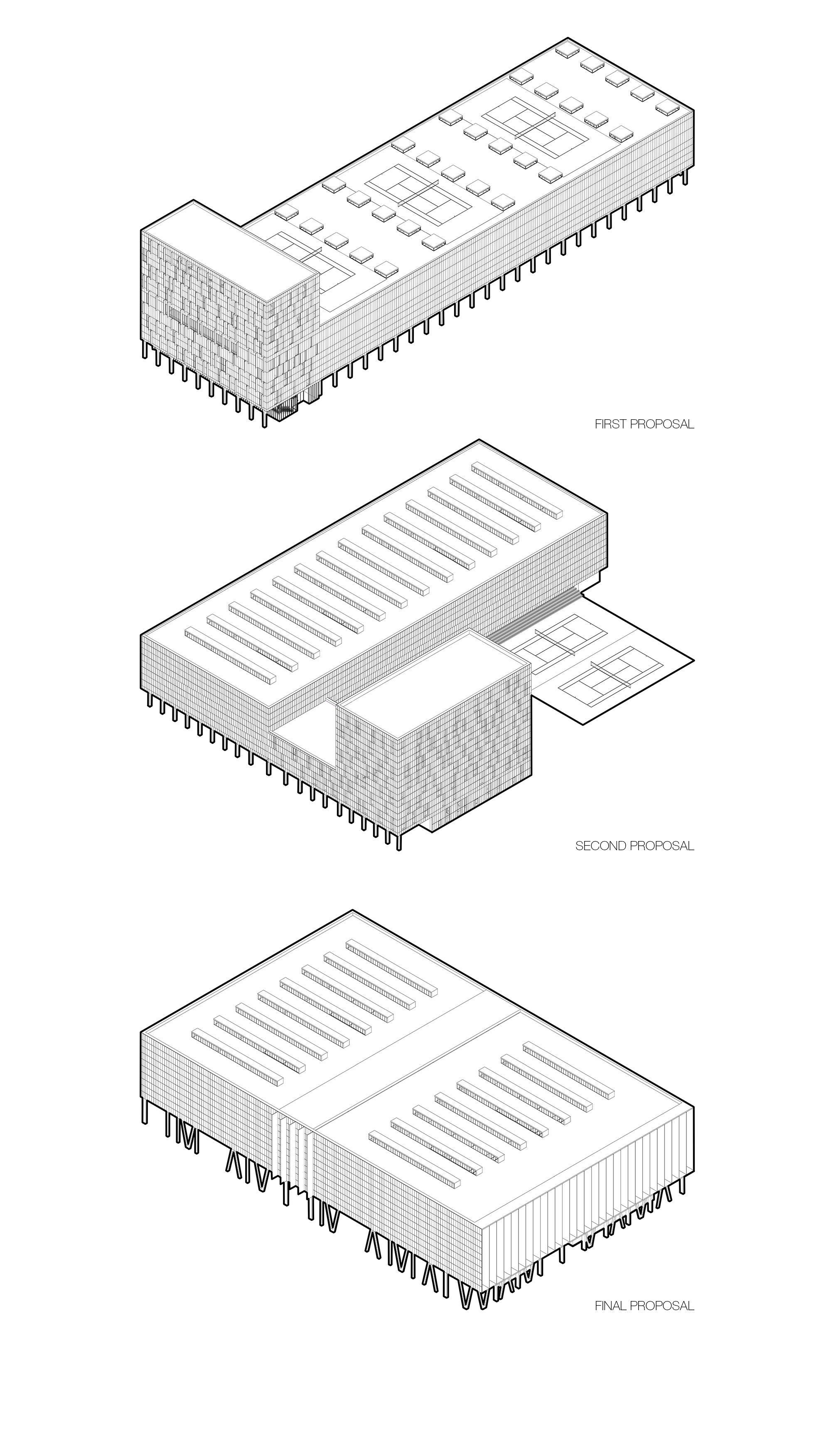 FIRST PROPOSAL

SECOND PROPOSAL

FINAL PROPOSAL