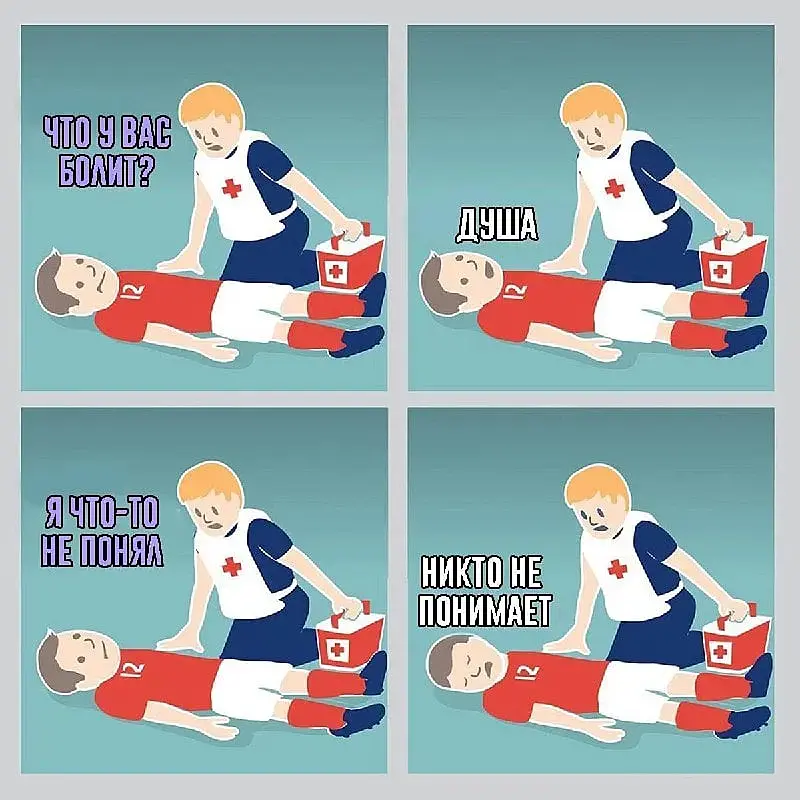 ЧТО У ВАС БОЛИТ?

12

ДУША

12

Я ЧТО-ТО НЕ ПОНЯЛ

12

НИКТО НЕ ПОНИМАЕТ

12