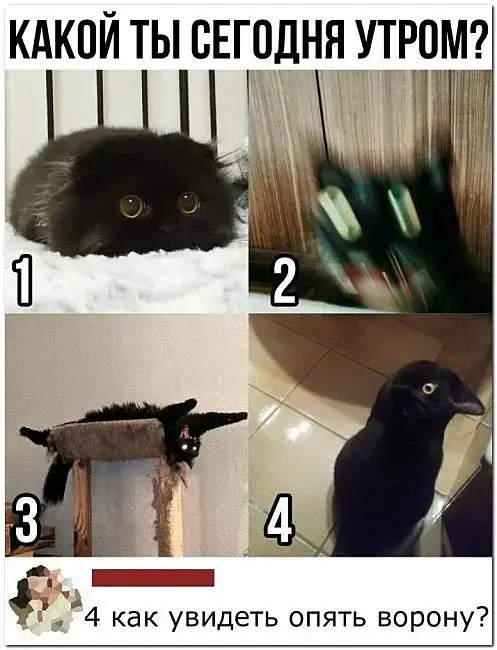 КАКОЙ ТЫ СЕГОДНЯ УТРОМ?

1

2

3

4

4 как увидеть опять ворону?