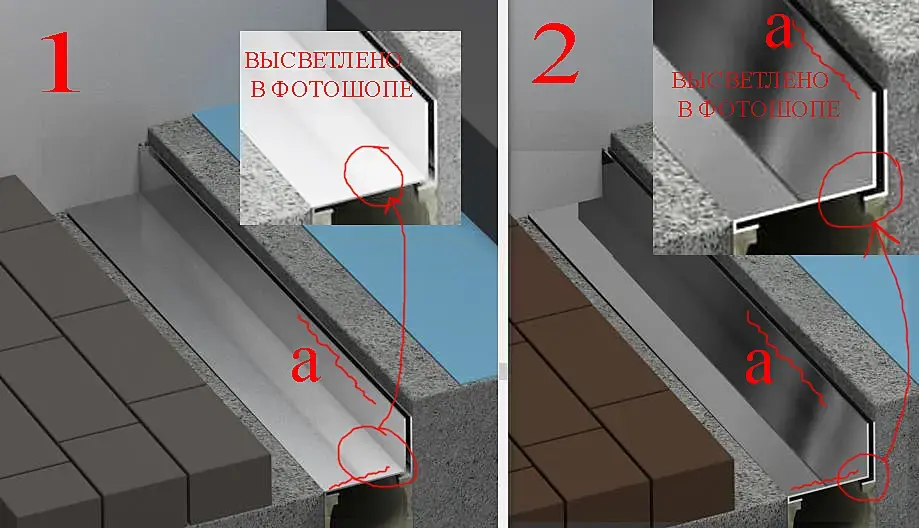 1

ВЫСВЕТЛЕНО
В ФОТОШОПЕ

а

2

а

ВЫСВЕТЛЕНО
В ФОТОШОПЕ

а