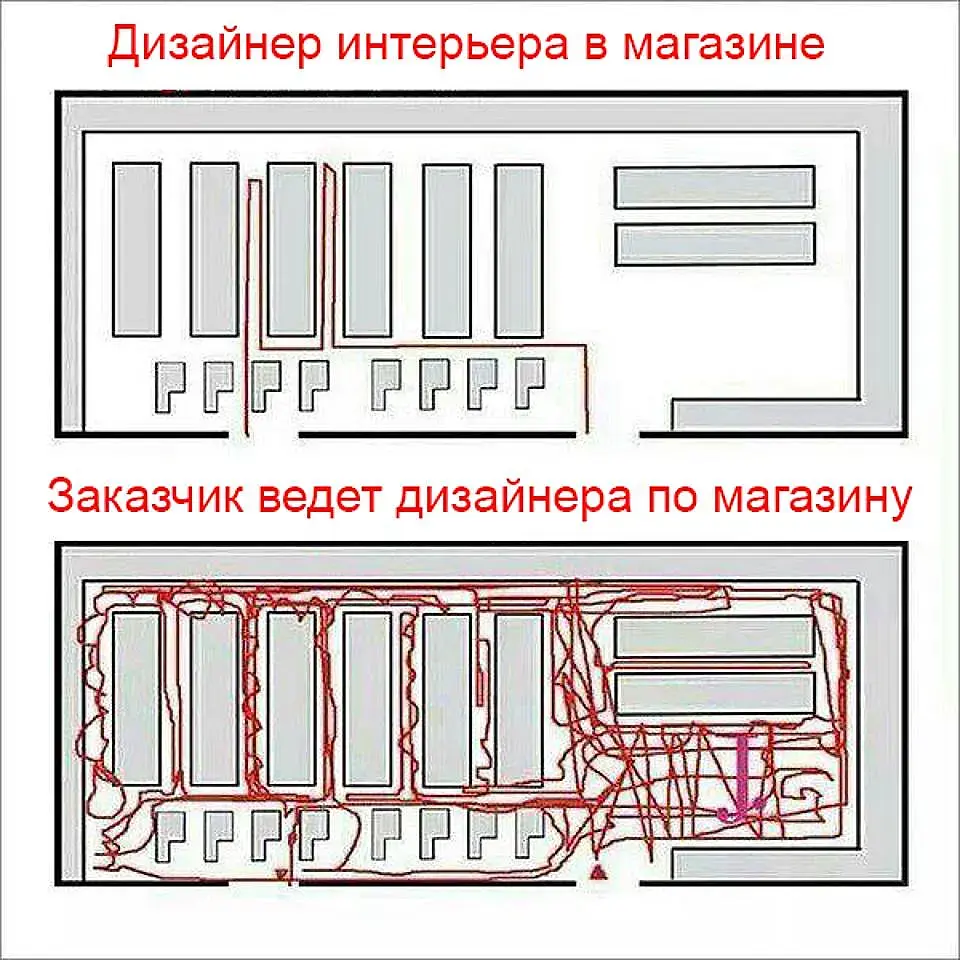 Дизайнер интерьера в магазине

Заказчик ведет дизайнера по магазину