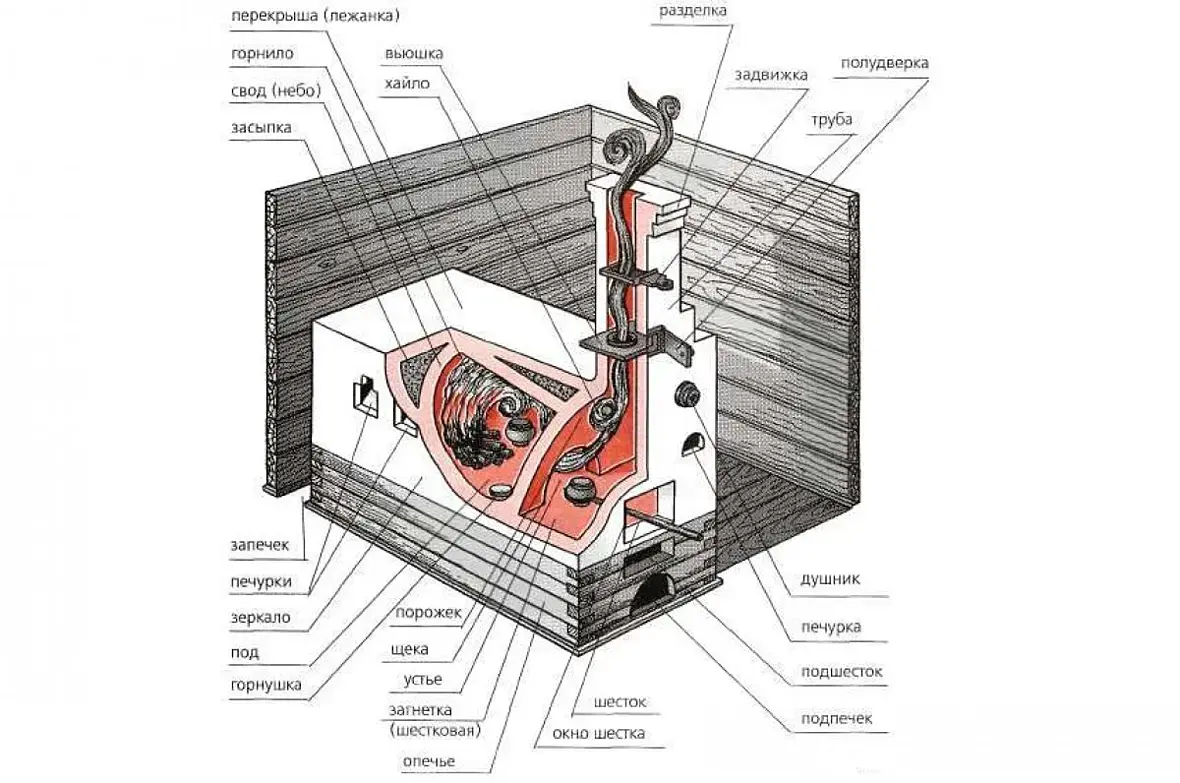 перекрыша (лежанка)
горнило
свод (небо)
засыпка
вьюшка
хайло
разделка
задвижка
полудверка
труба
запечек
печурки
зеркало
под
горнушка
порожек
щека
устье
загнетка (шестковая)
опечье
шесток
окно шестка
душник
печурка
подшесток
подпечек