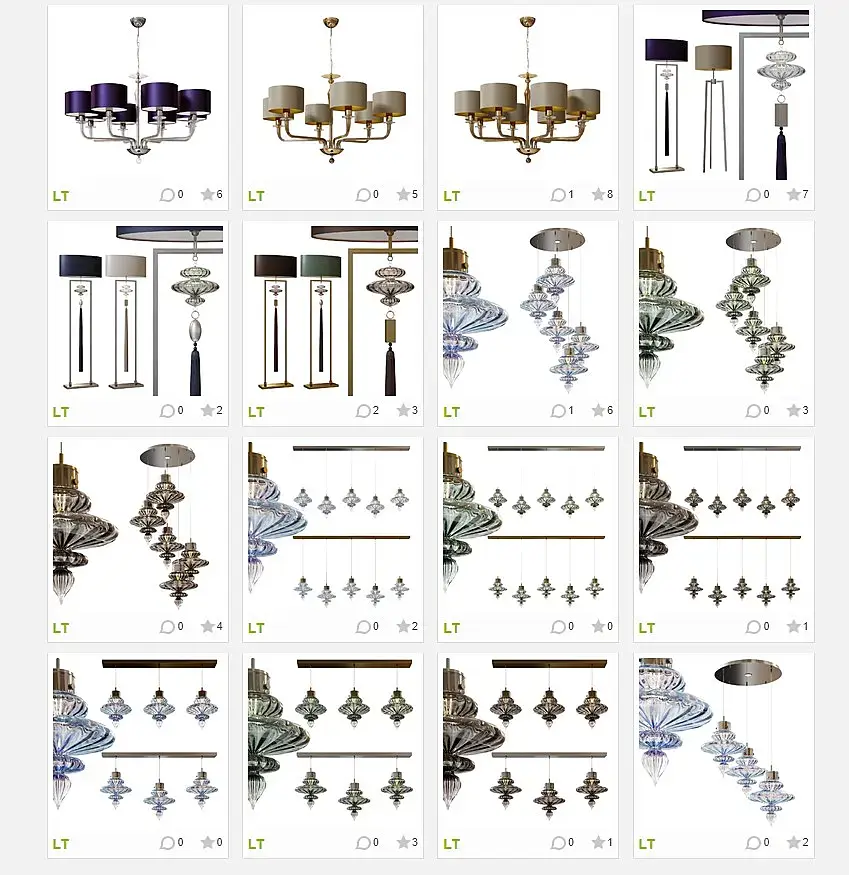 LT 0 6
LT 0 5
LT 1 8
LT 0 7
LT 0 2
LT 2 3
LT 1 6
LT 0 3
LT 0 4
LT 0 2
LT 0 0
LT 0 1
LT 0 0
LT 0 3
LT 0 1
LT 0 2