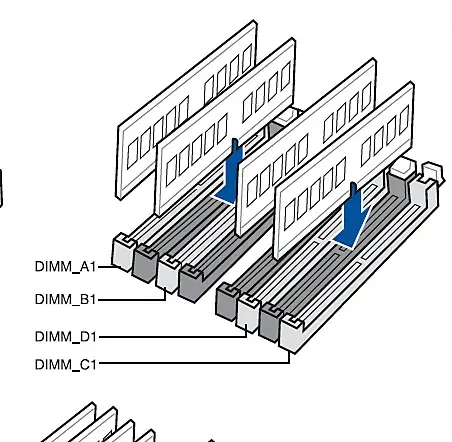 DIMM_A1
DIMM_B1
DIMM_D1
DIMM_C1