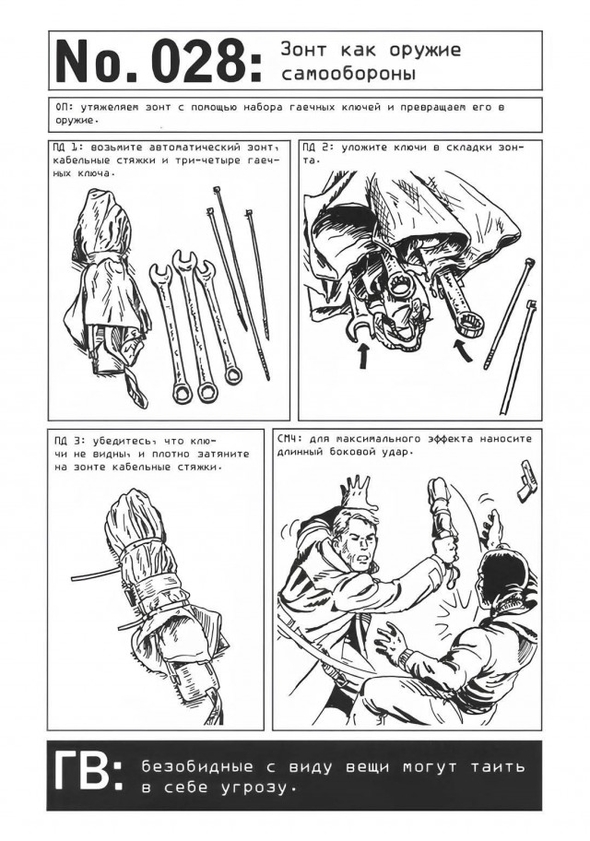 No. 028: Зонт как оружие самообороны

ОП: утяжеляем зонт с помощью набора гаечных ключей и превращаем его в оружие.

ПД 1: возьмите автоматический зонт, кабельные стяжки и три-четыре гаечных ключа.

ПД 2: уложите ключи в складки зонта.

ПД 3: убедитесь, что ключи не видны, и плотно затяните на зонте кабельные стяжки.

СМЧ: для максимального эффекта наносите длинный боковой удар.

ГВ: безобидные с виду вещи могут таить в себе угрозу.