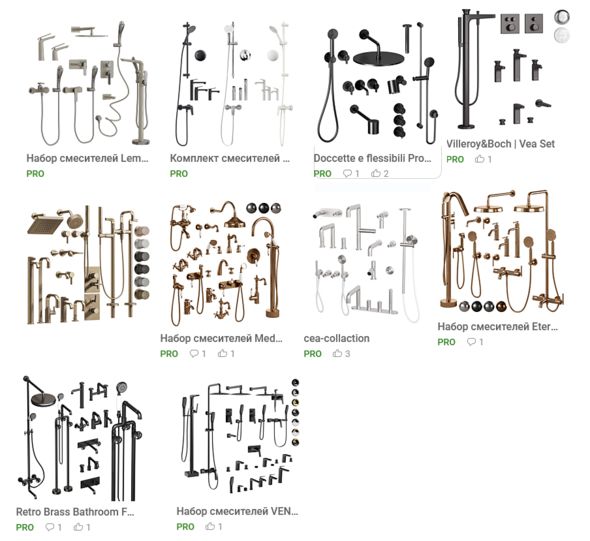 Набор смесителей Lem...
PRO

Комплект смесителей ...
PRO

Doccette e flessibili Pro...
PRO 1 2

Villeroy&Boch | Vea Set
PRO 1

Набор смесителей Med...
PRO 1 1

cea-collaction
PRO 3

Набор смесителей Eter...
PRO 1

Retro Brass Bathroom F...
PRO 1 1

Набор смесителей VEN...
PRO 1